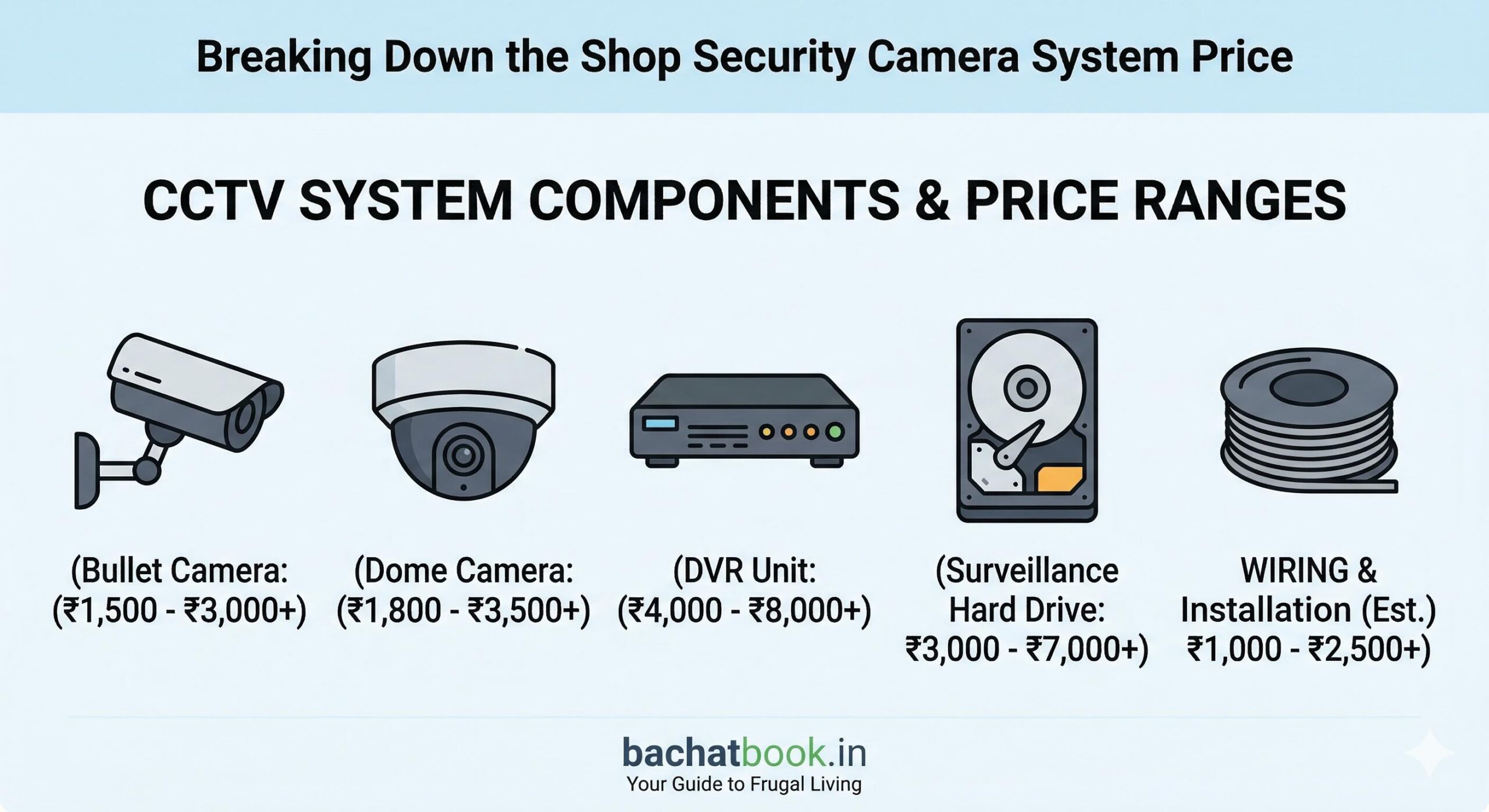 Breaking Down the Shop Security Camera System Price

CCTV SYSTEM COMPONENTS & PRICE RANGES

(Bullet Camera: (₹1,500 - ₹3,000+)

(Dome Camera: (₹1,800 - ₹3,500+)

(DVR Unit: (₹4,000 - ₹8,000+)

(Surveillance Hard Drive: ₹3,000 - ₹7,000+)

WIRING & Installation (Est.) ₹1,000 - ₹2,500+)

bachatbook.in
Your Guide to Frugal Living